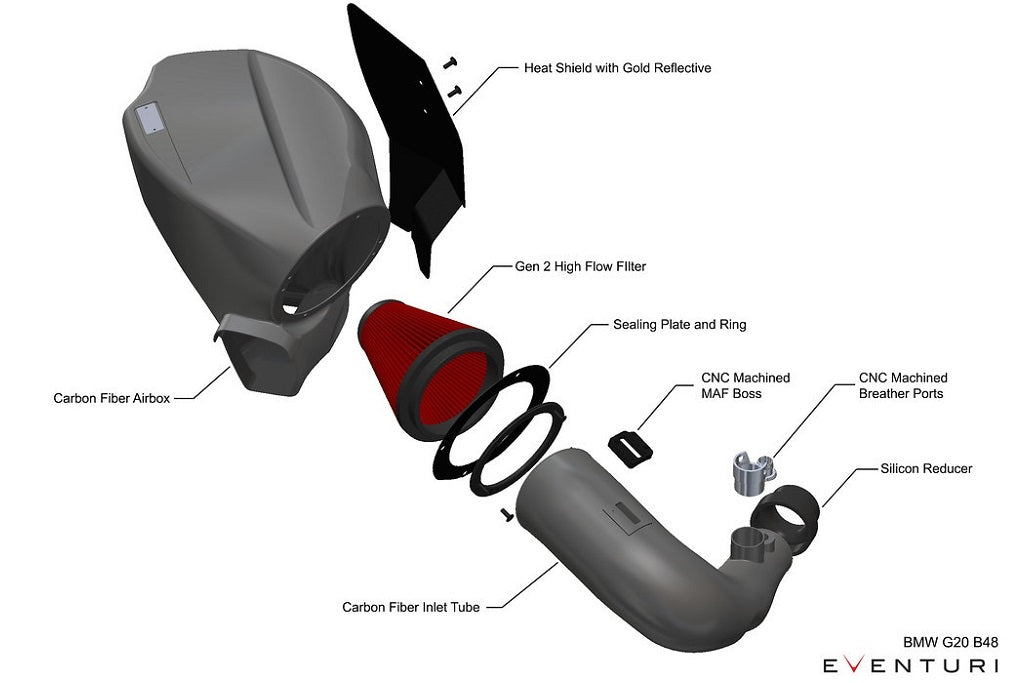 Heat Shield with Gold Reflective

Gen 2 High Flow FIlter

Sealing Plate and Ring

CNC Machined MAF Boss

CNC Machined Breather Ports

Silicon Reducer

Carbon Fiber Airbox

Carbon Fiber Inlet Tube

BMW G20 B48

EVENTURI