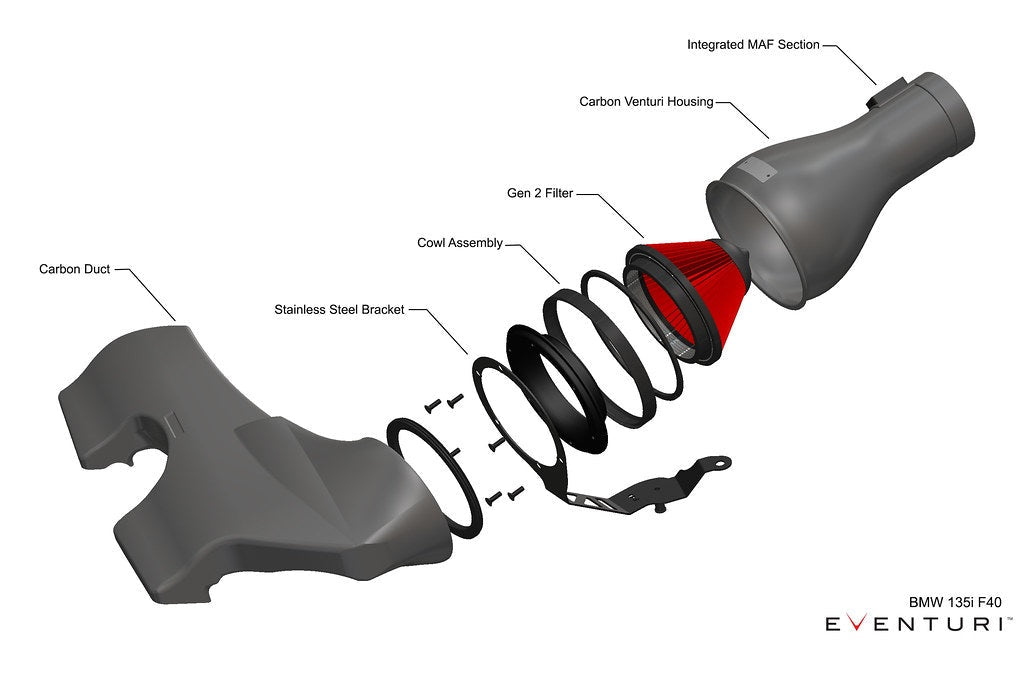 Integrated MAF Section
Carbon Venturi Housing
Gen 2 Filter
Cowl Assembly
Carbon Duct
Stainless Steel Bracket

BMW 135i F40
EVENTURI™