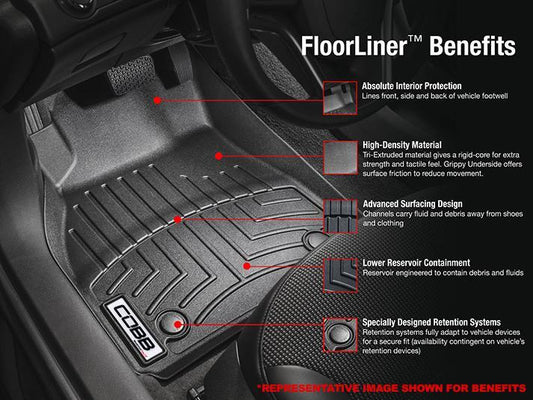 FloorLiner™ Benefits

Absolute Interior Protection
Lines front, side and back of vehicle footwell

High-Density Material
Tri-Extruded material gives a rigid-core for extra strength and tactile feel. Grippy Underside offers surface friction to reduce movement.

Advanced Surfacing Design
Channels carry fluid and debris away from shoes and clothing

Lower Reservoir Containment
Reservoir engineered to contain debris and fluids

Specially Designed Retention Systems
Retention systems fully adapt to vehicle devices for a secure fit (availability contingent on vehicle's retention devices)

COBB

*REPRESENTATIVE IMAGE SHOWN FOR BENEFITS